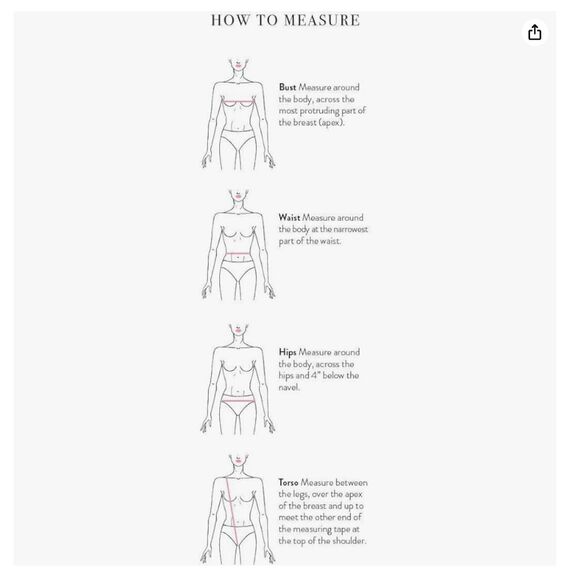 HOW TO MEASURE

Bust Measure around the body, across the most protruding part of the breast (apex).

Waist Measure around the body at the narrowest part of the waist.

Hips Measure around the body, across the hips and 4" below the navel.

Torso Measure between the legs, over the apex of the breast and up to meet the other end of the measuring tape at the top of the shoulder.